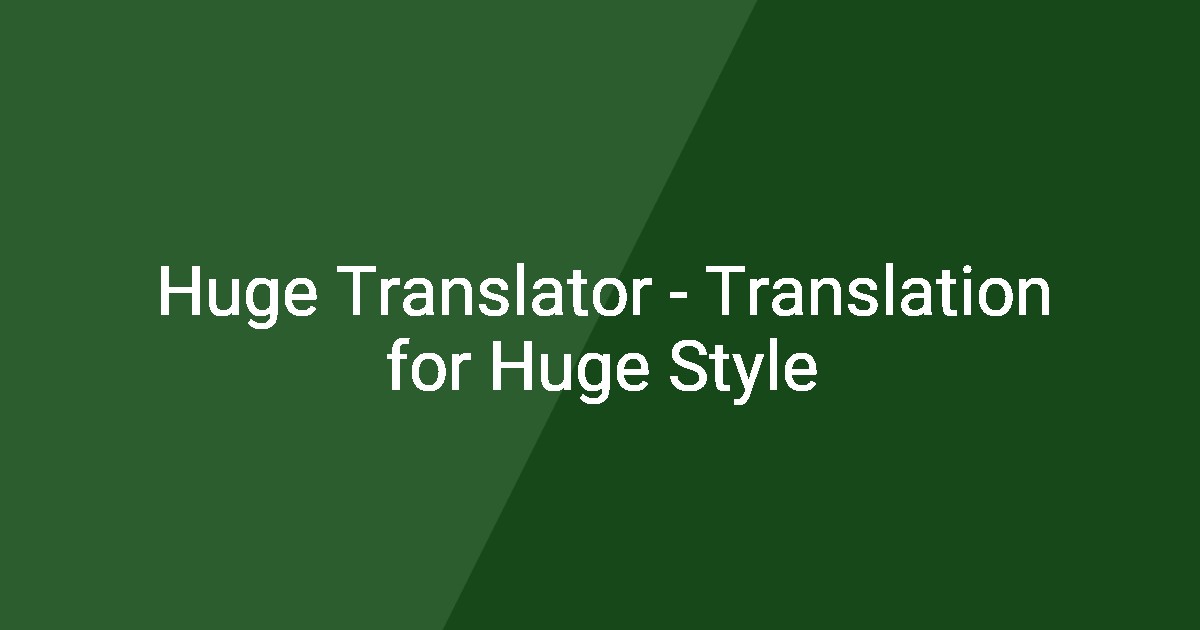 Huge Translator - Translation for Huge Style